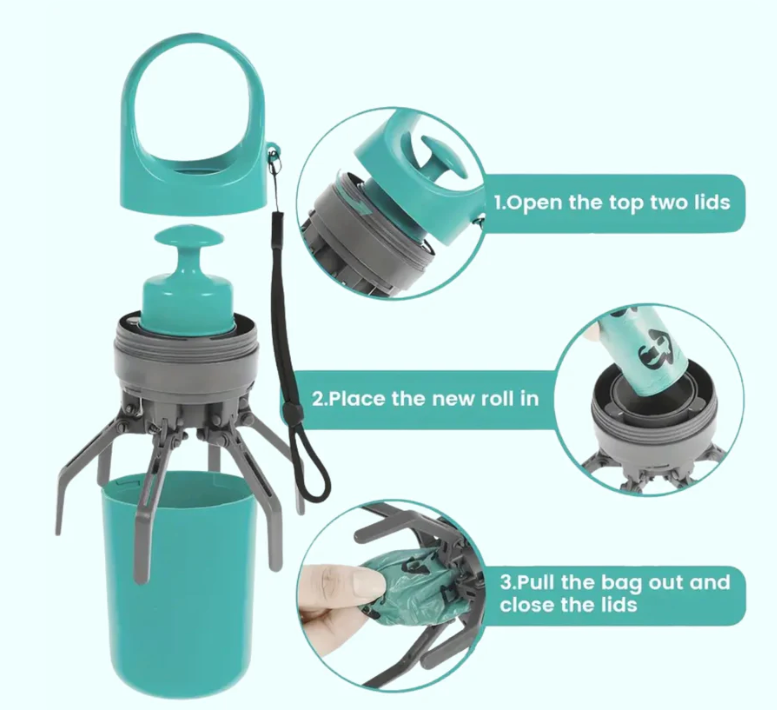 1.Open the top two lids

2.Place the new roll in

3.Pull the bag out and close the lids